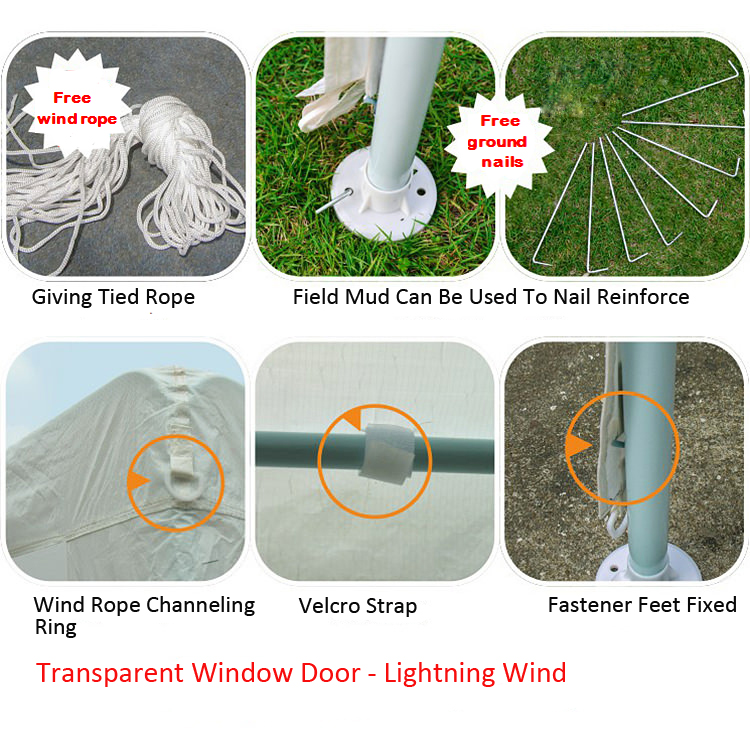 Free wind rope

Free ground nails

Giving Tied Rope

Field Mud Can Be Used To Nail Reinforce

Wind Rope Channeling Ring

Velcro Strap

Fastener Feet Fixed

Transparent Window Door - Lightning Wind